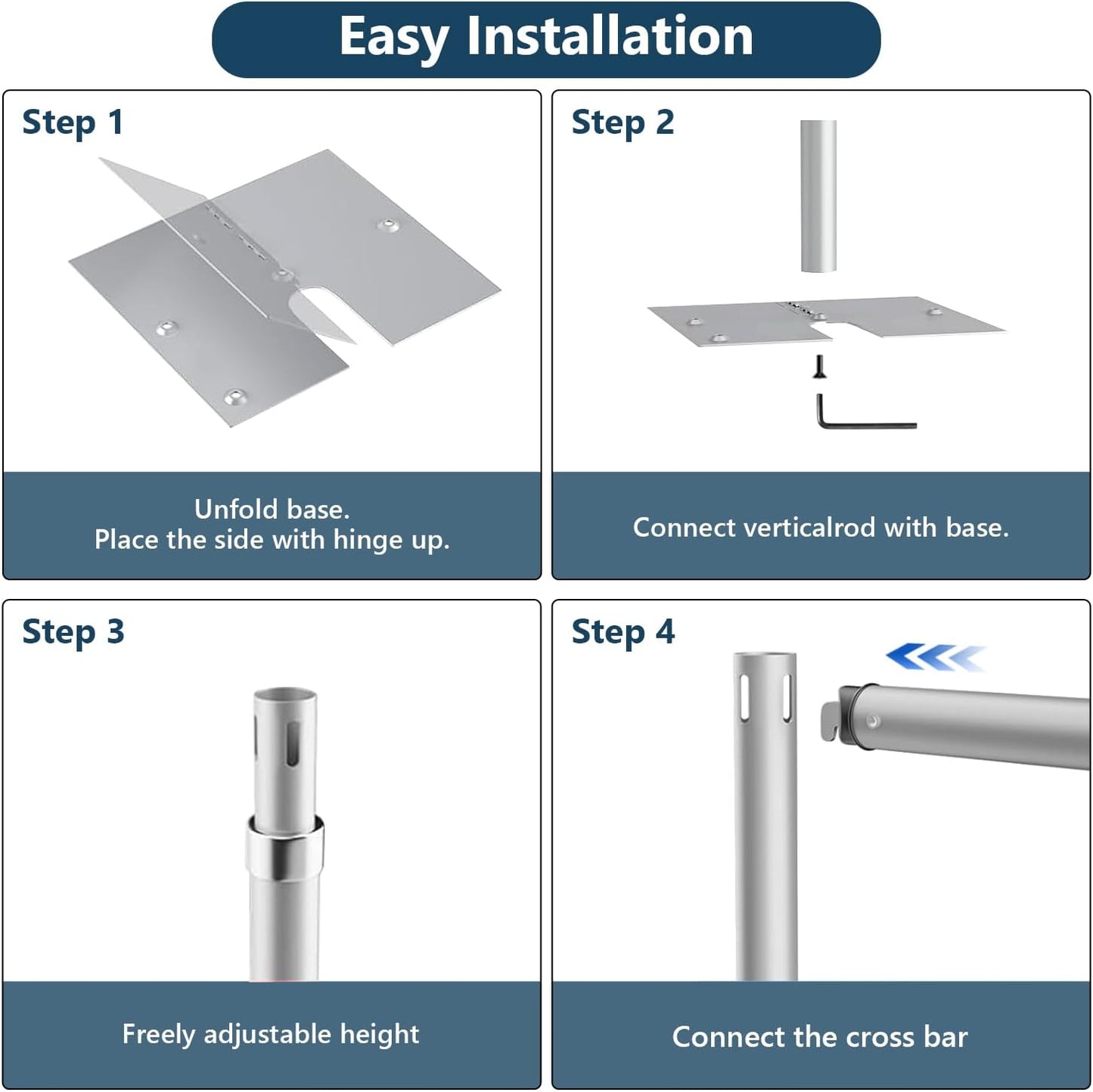 Easy Installation

Step 1

Unfold base.
Place the side with hinge up.

Step 2

Connect verticalrod with base.

Step 3

Freely adjustable height

Step 4

Connect the cross bar