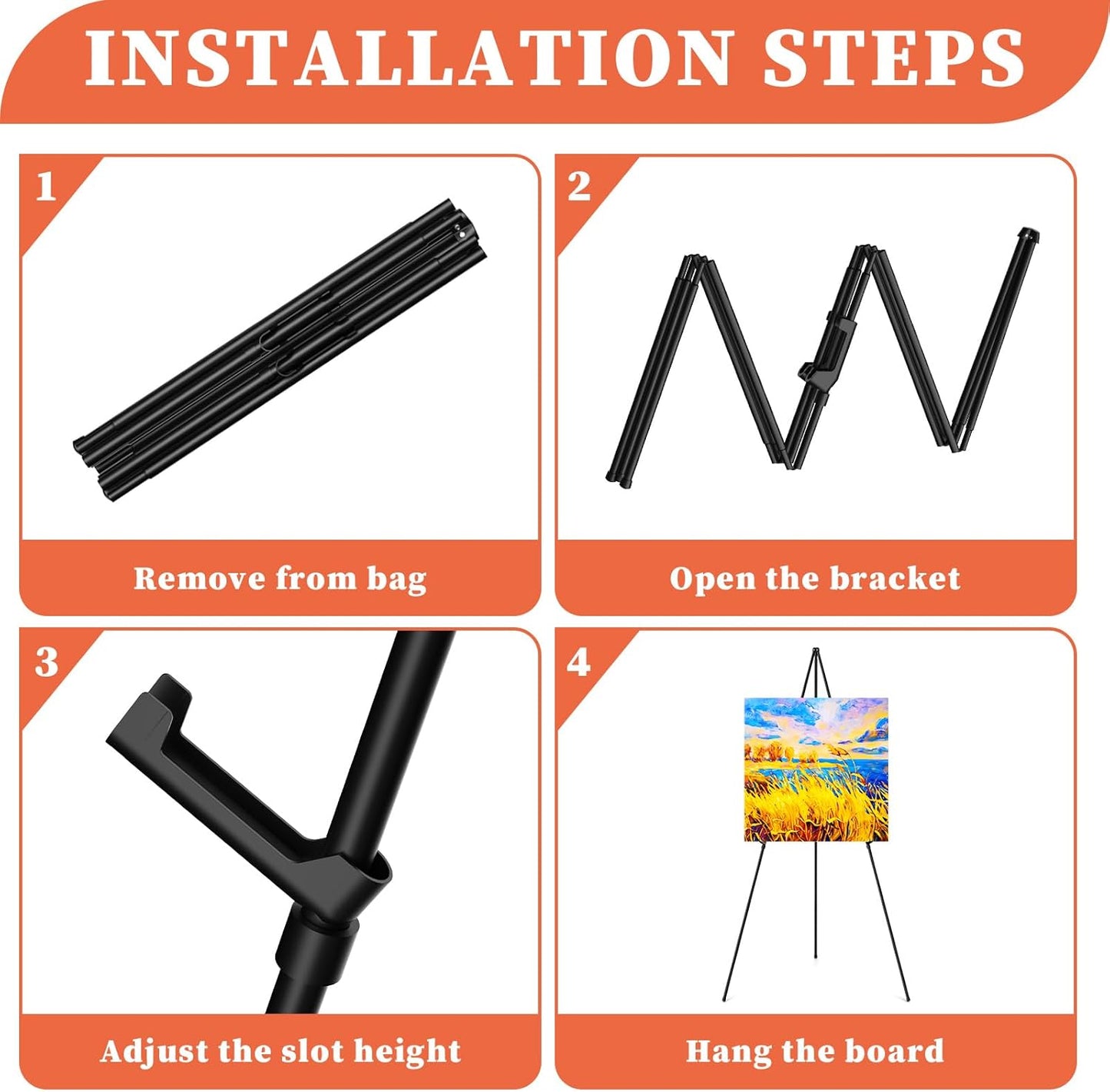 INSTALLATION STEPS

1

Remove from bag

2

Open the bracket

3

Adjust the slot height

4

Hang the board