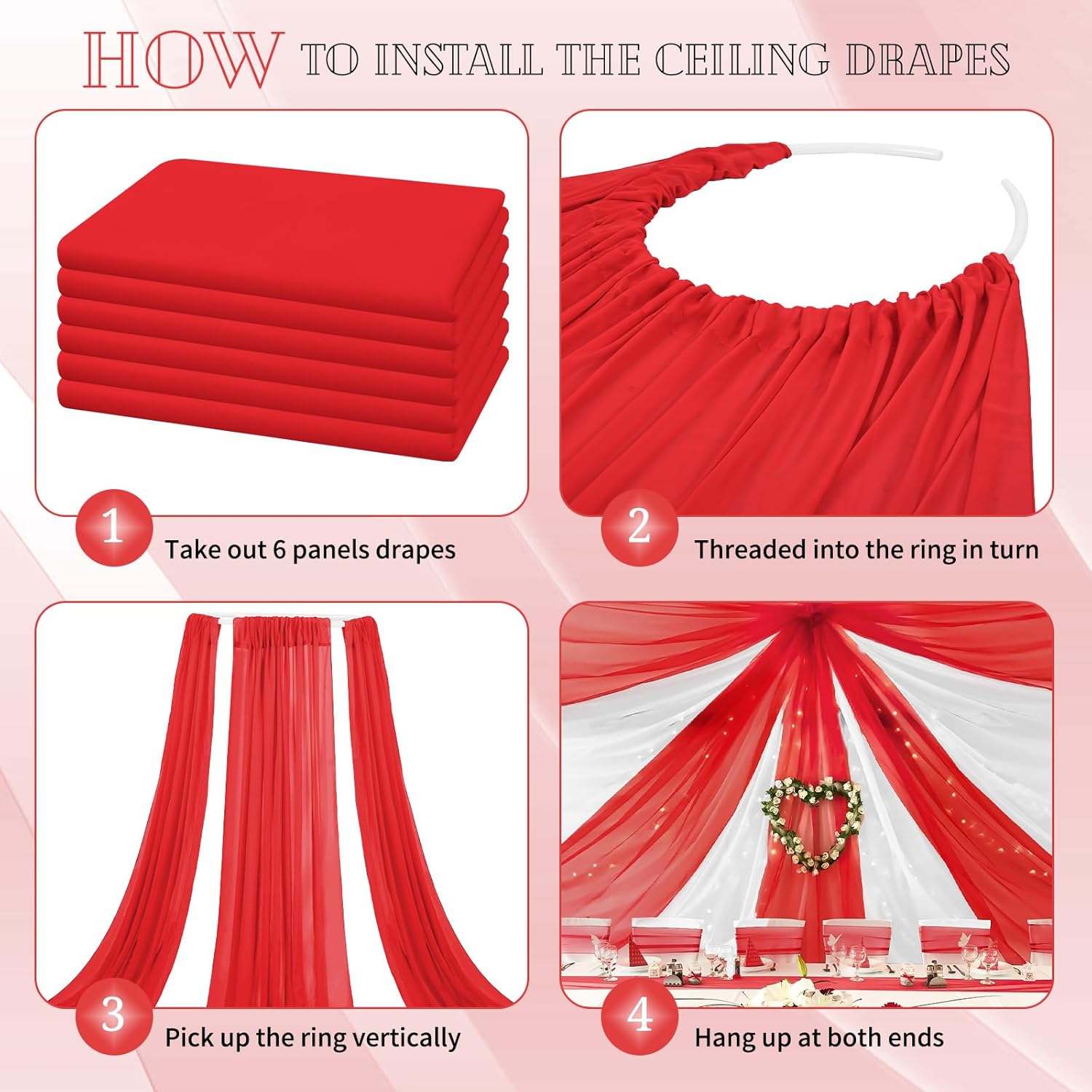 HOW TO INSTALL THE CEILING DRAPES

1 Take out 6 panels drapes

2 Threaded into the ring in turn

3 Pick up the ring vertically

4 Hang up at both ends